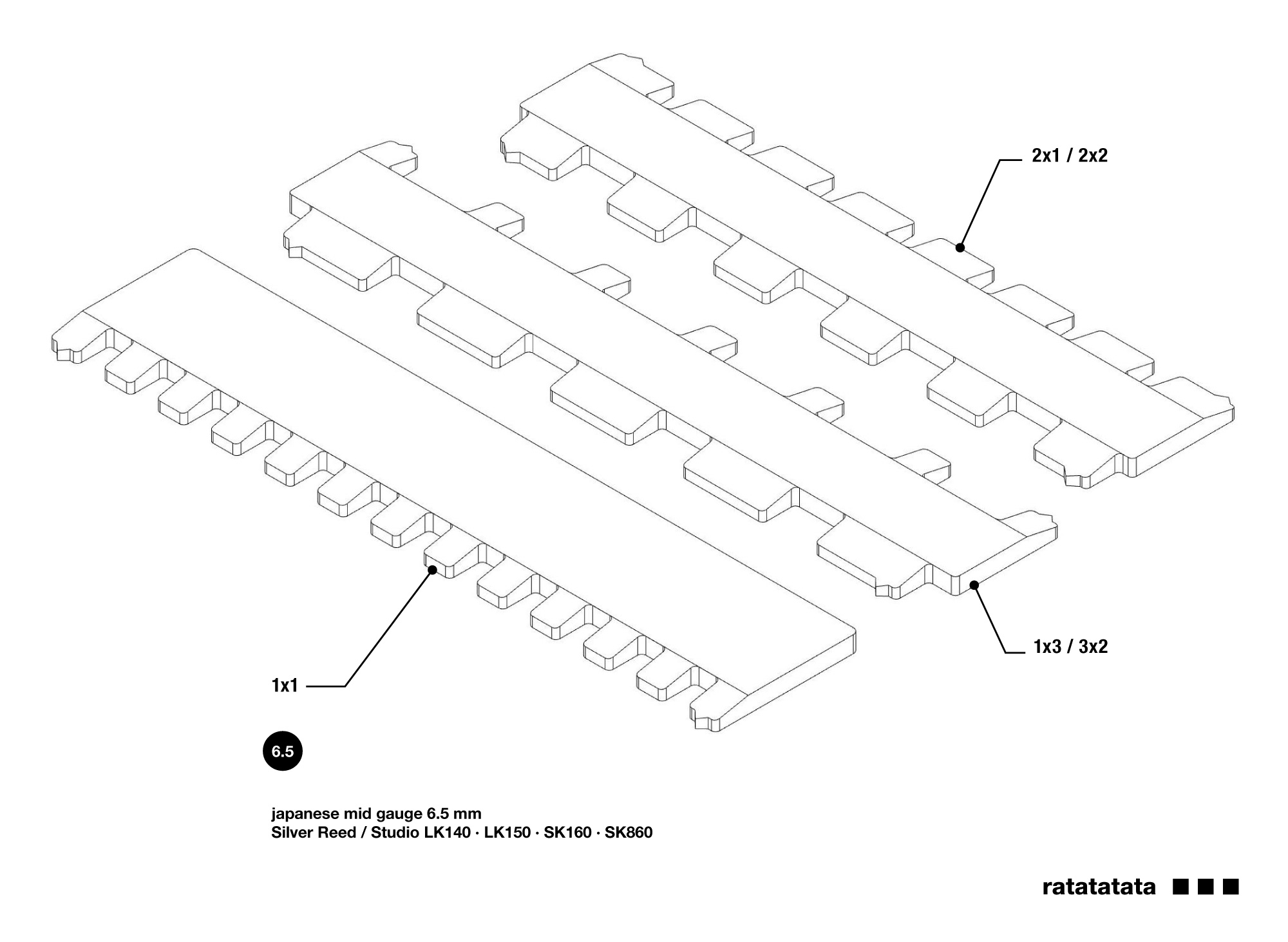 2x1 / 2x2

1x3 / 3x2

1x1

6.5

japanese mid gauge 6.5 mm
Silver Reed / Studio LK140 · LK150 · SK160 · SK860

ratatatata ■ ■ ■